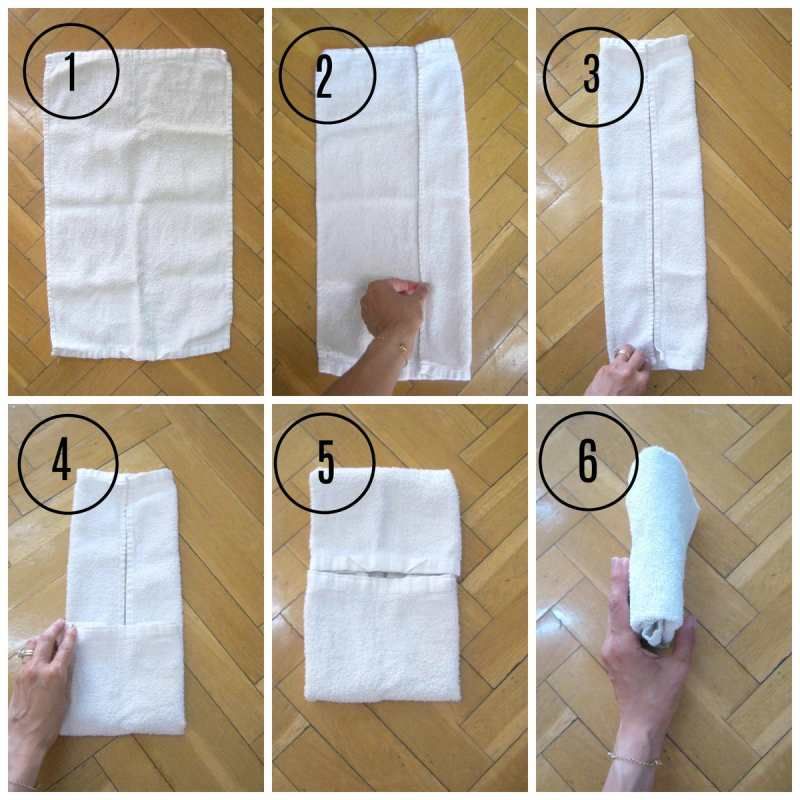 1

2

3

4

5

6