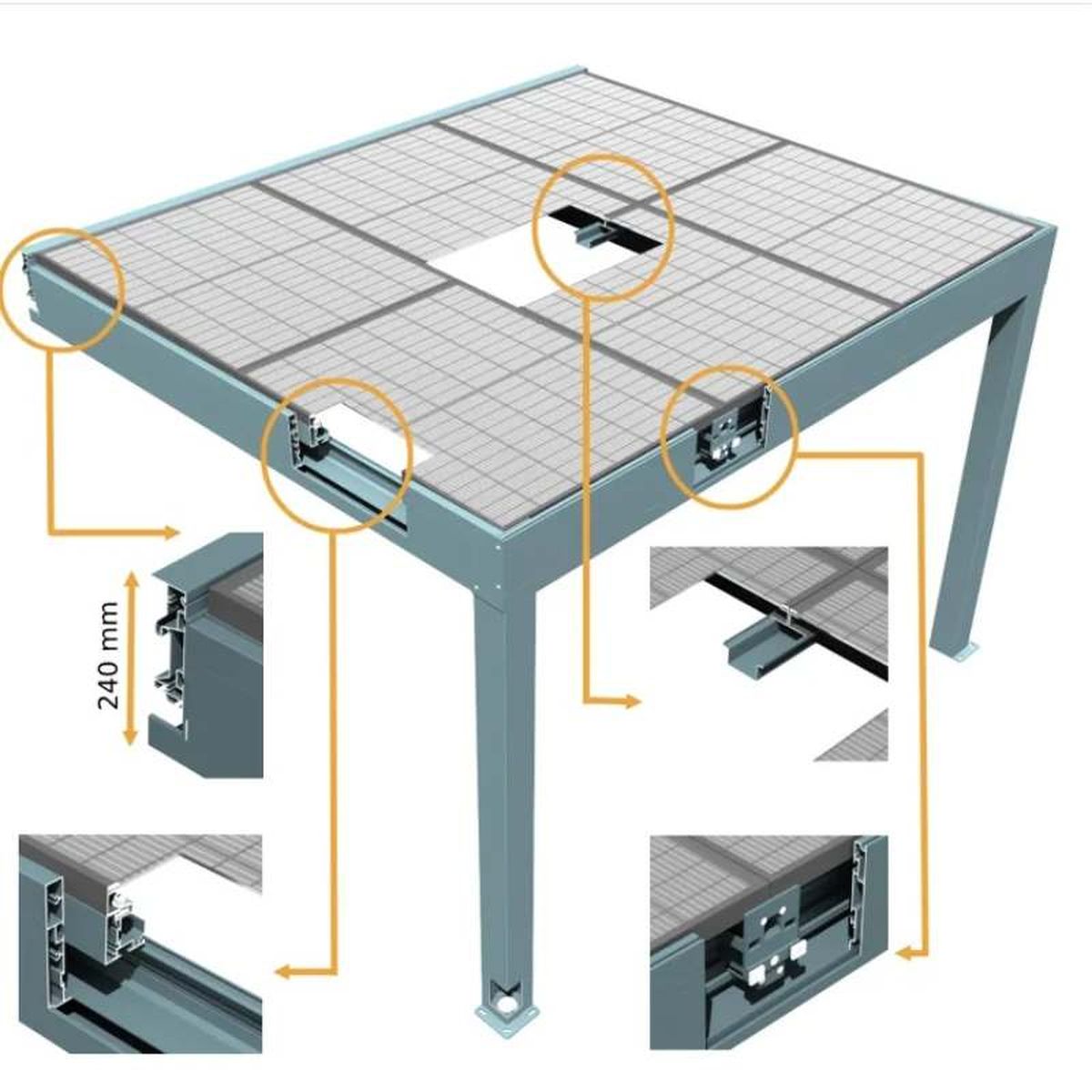 240 mm