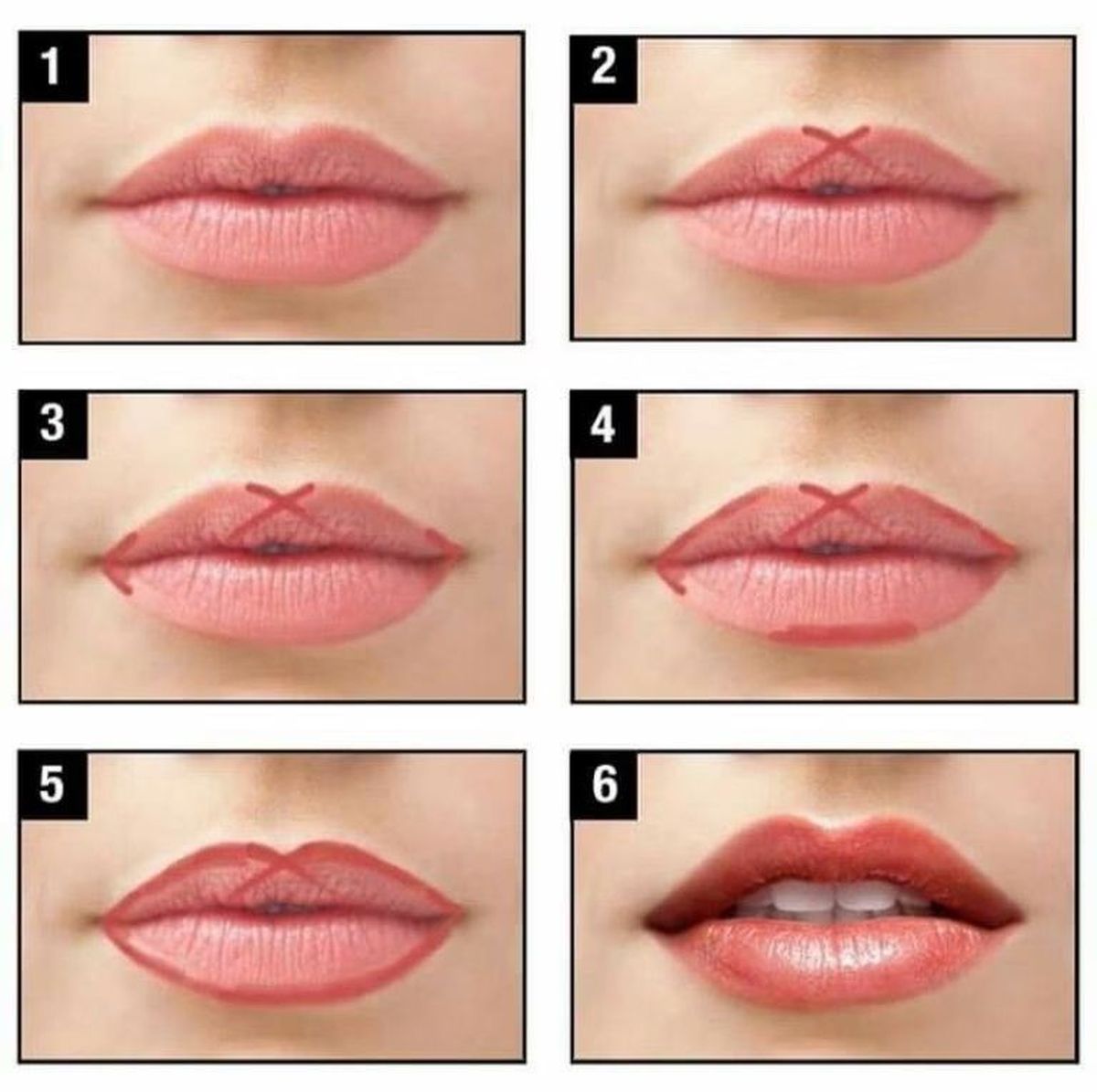 1

2

3

4

5

6