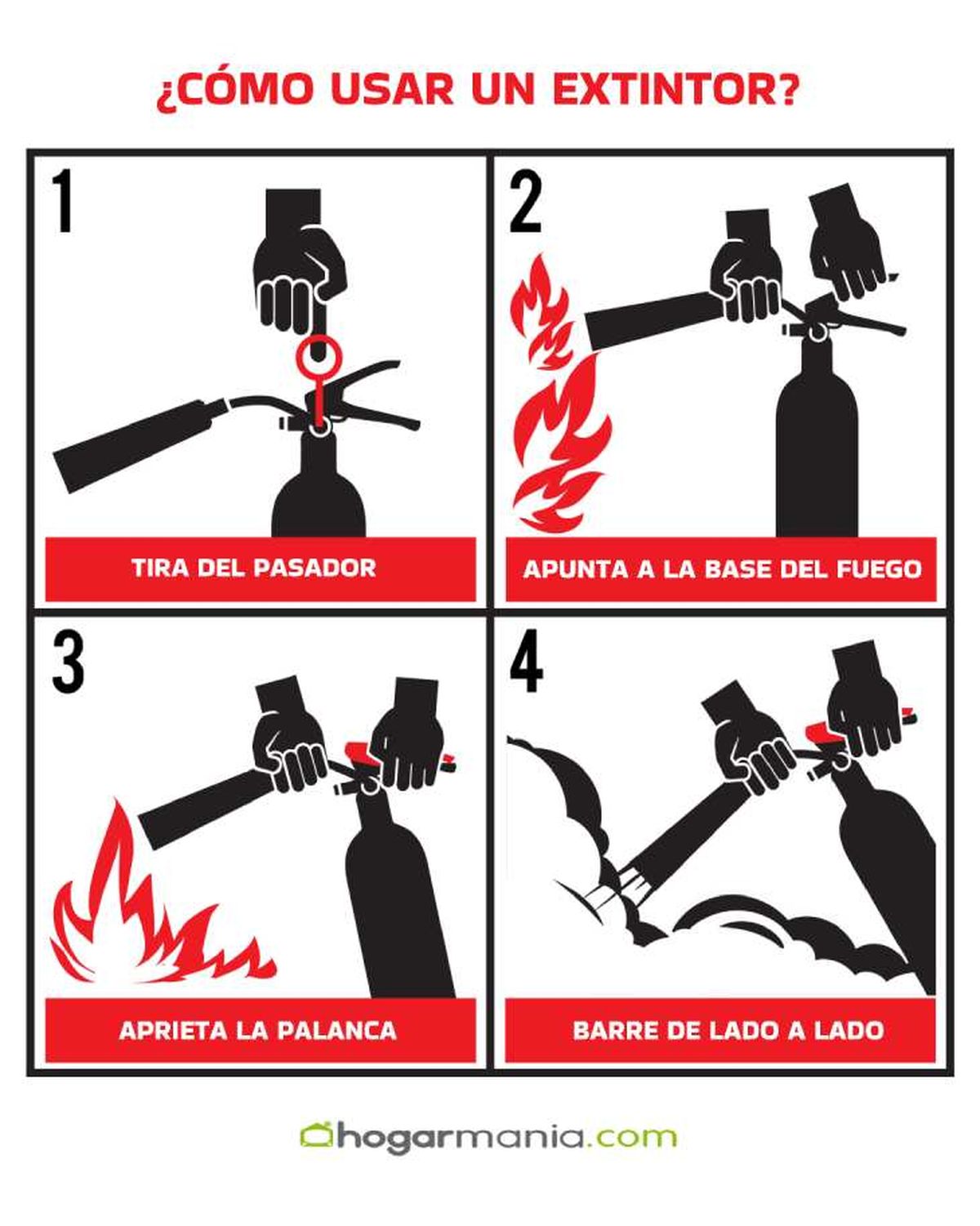 ¿CÓMO USAR UN EXTINTOR?

1
TIRA DEL PASADOR

2
APUNTA A LA BASE DEL FUEGO

3
APRIETA LA PALANCA

4
BARRE DE LADO A LADO

hogarmania.com