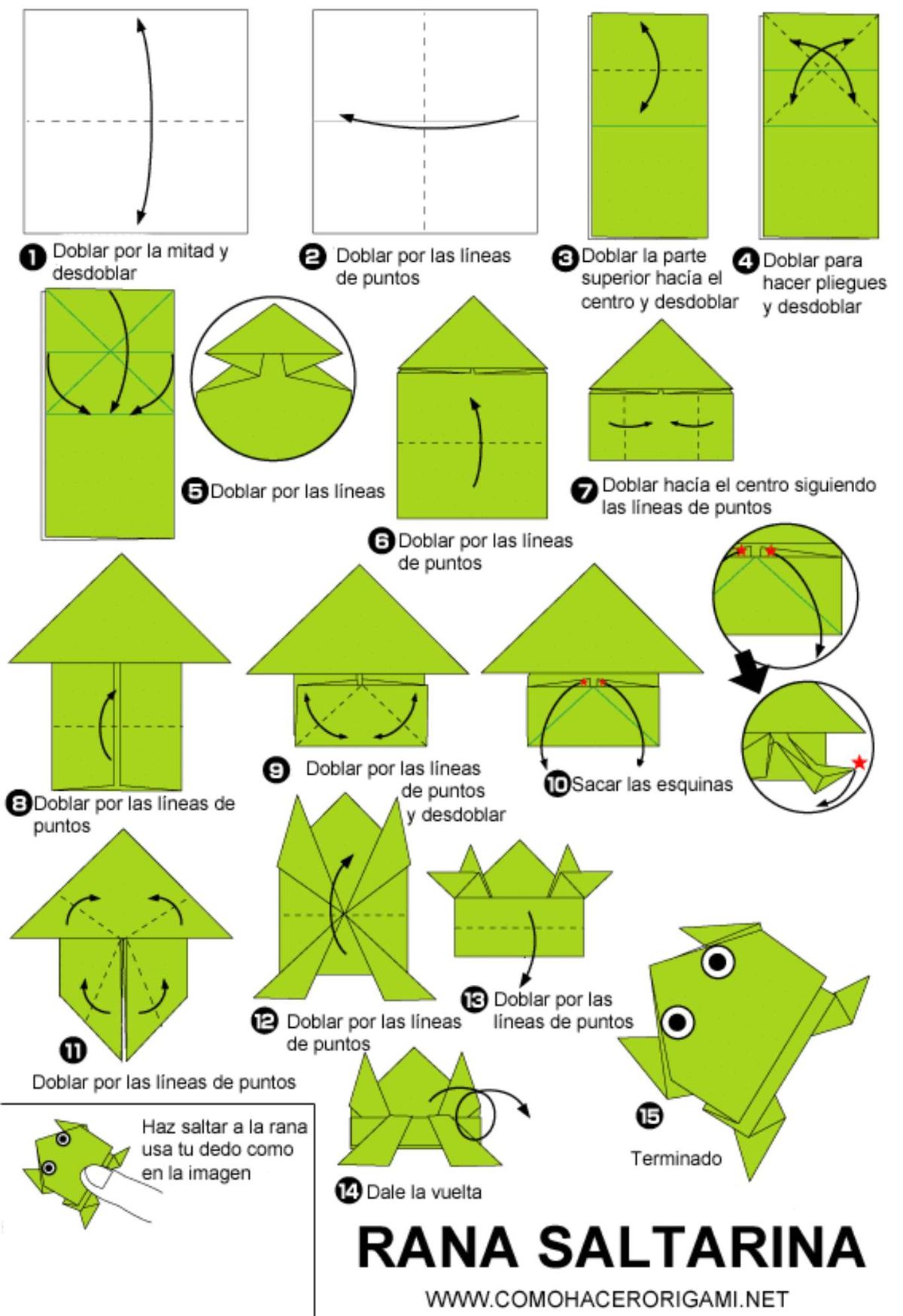 1 Doblar por la mitad y desdoblar

2 Doblar por las líneas de puntos

3 Doblar la parte superior hacía el centro y desdoblar

4 Doblar para hacer pliegues y desdoblar

5 Doblar por las líneas

6 Doblar por las líneas de puntos

7 Doblar hacía el centro siguiendo las líneas de puntos

8 Doblar por las líneas de puntos

9 Doblar por las líneas de puntos y desdoblar

10 Sacar las esquinas

11 Doblar por las líneas de puntos

12 Doblar por las líneas de puntos

13 Doblar por las líneas de puntos

14 Dale la vuelta

15 Terminado

Haz saltar a la rana usa tu dedo como en la imagen

RANA SALTARINA

WWW.COMOHACERORIGAMI.NET