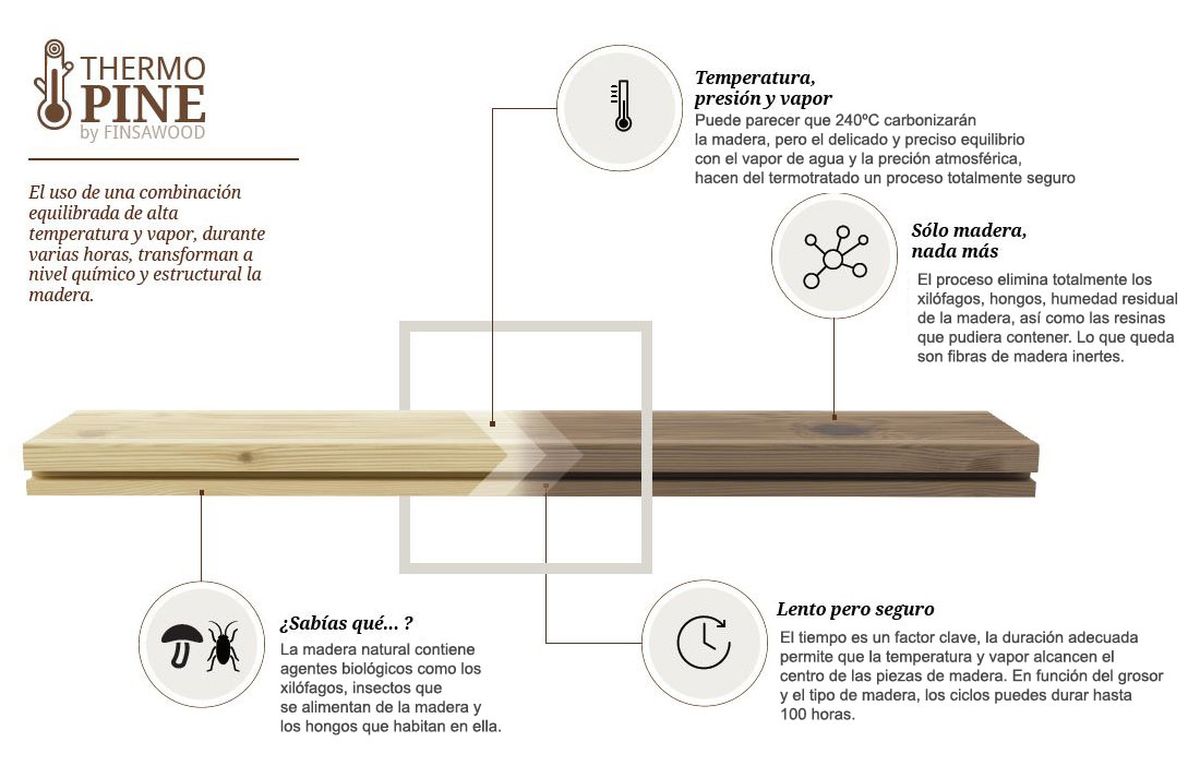 THERMO PINE
by FINSAWOOD

El uso de una combinación equilibrada de alta temperatura y vapor, durante varias horas, transforman a nivel químico y estructural la madera.

Temperatura, presión y vapor
Puede parecer que 240ºC carbonizarán la madera, pero el delicado y preciso equilibrio con el vapor de agua y la preción atmosférica, hacen del termotratado un proceso totalmente seguro

Sólo madera, nada más
El proceso elimina totalmente los xilófagos, hongos, humedad residual de la madera, así como las resinas que pudiera contener. Lo que queda son fibras de madera inertes.

¿Sabías qué... ?
La madera natural contiene agentes biológicos como los xilófagos, insectos que se alimentan de la madera y los hongos que habitan en ella.

Lento pero seguro
El tiempo es un factor clave, la duración adecuada permite que la temperatura y vapor alcancen el centro de las piezas de madera. En función del grosor y el tipo de madera, los ciclos puedes durar hasta 100 horas.