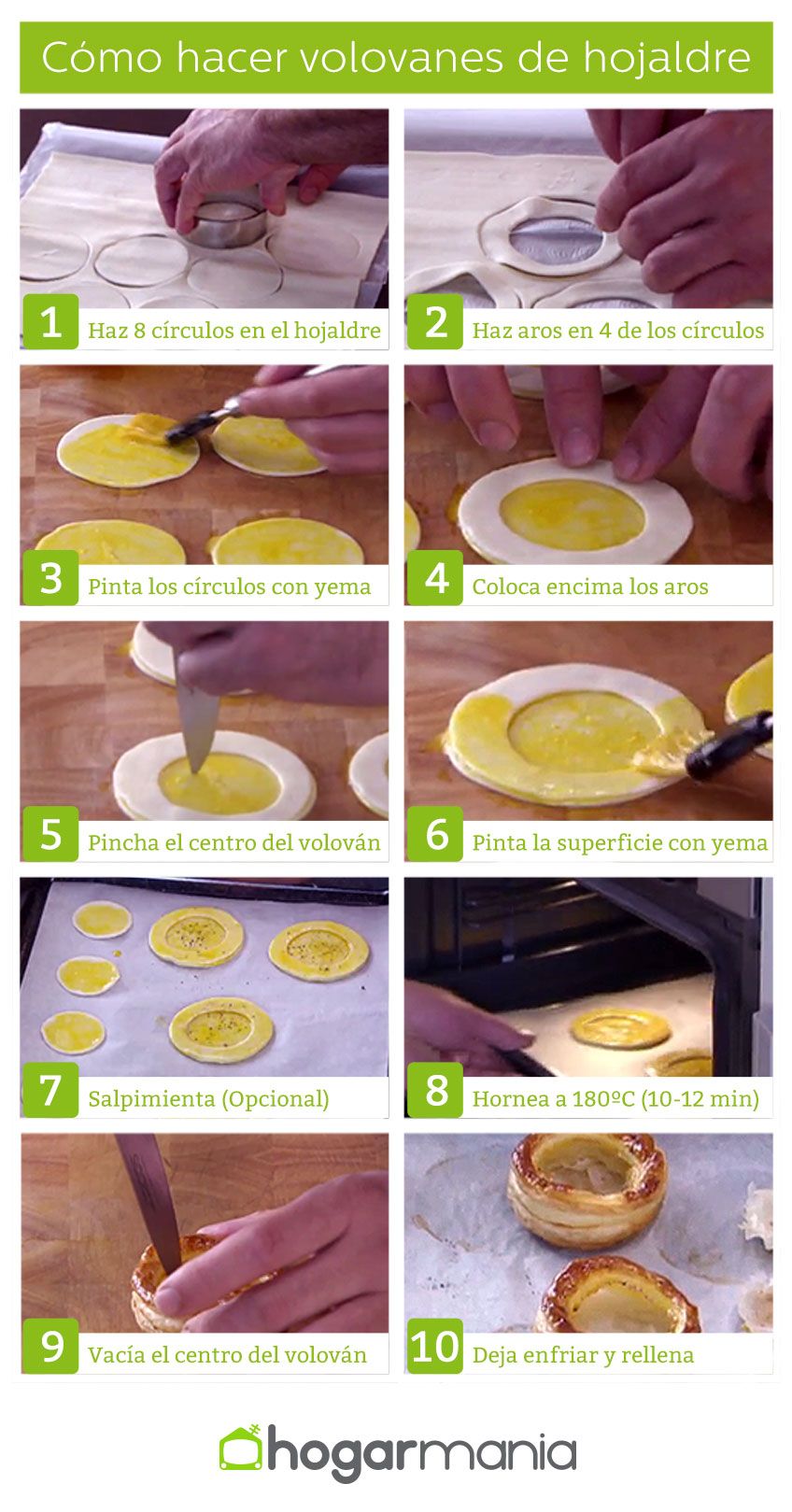 Cómo hacer volovanes de hojaldre

1 Haz 8 círculos en el hojaldre

2 Haz aros en 4 de los círculos

3 Pinta los círculos con yema

4 Coloca encima los aros

5 Pincha el centro del volován

6 Pinta la superficie con yema

7 Salpimienta (Opcional)

8 Hornea a 180ºC (10-12 min)

9 Vacía el centro del volován

10 Deja enfriar y rellena

hogarmania