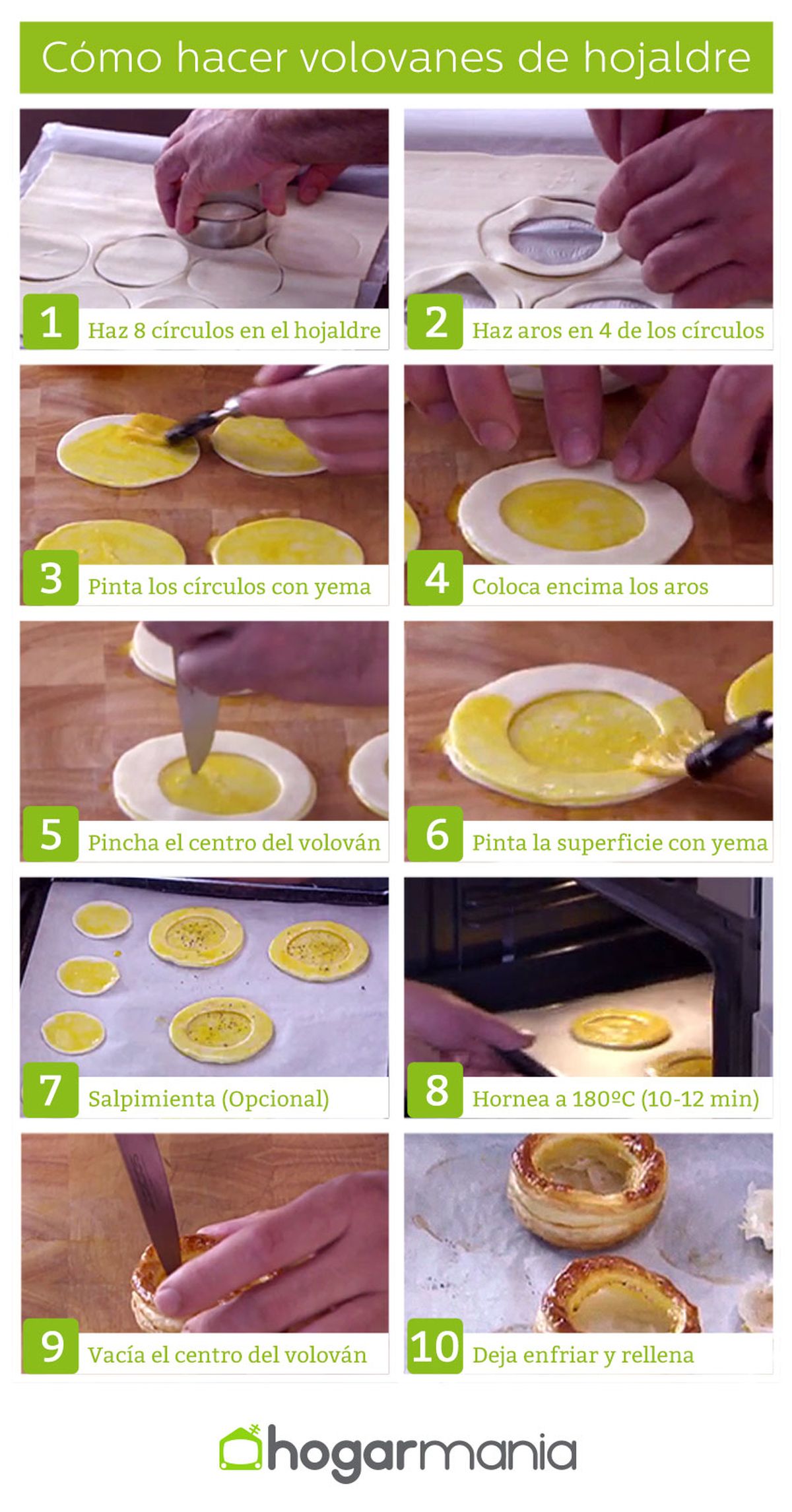 Cómo hacer volovanes de hojaldre

1 Haz 8 círculos en el hojaldre

2 Haz aros en 4 de los círculos

3 Pinta los círculos con yema

4 Coloca encima los aros

5 Pincha el centro del volován

6 Pinta la superficie con yema

7 Salpimienta (Opcional)

8 Hornea a 180ºC (10-12 min)

9 Vacía el centro del volován

10 Deja enfriar y rellena

hogarmania