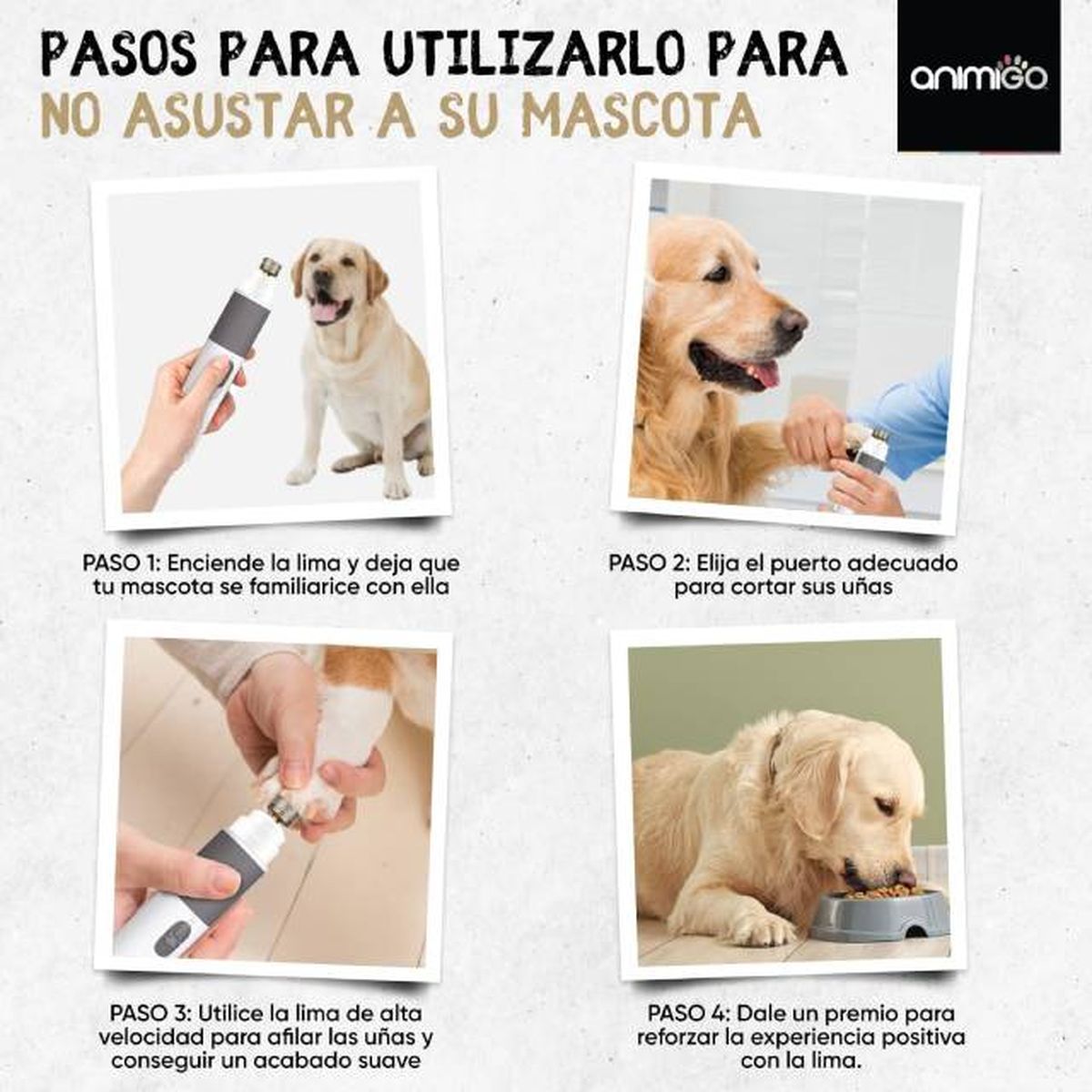 PASOS PARA UTILIZARLO PARA NO ASUSTAR A SU MASCOTA

animigo

PASO 1: Enciende la lima y deja que tu mascota se familiarice con ella

PASO 2: Elija el puerto adecuado para cortar sus uñas

PASO 3: Utilice la lima de alta velocidad para afilar las uñas y conseguir un acabado suave

PASO 4: Dale un premio para reforzar la experiencia positiva con la lima.