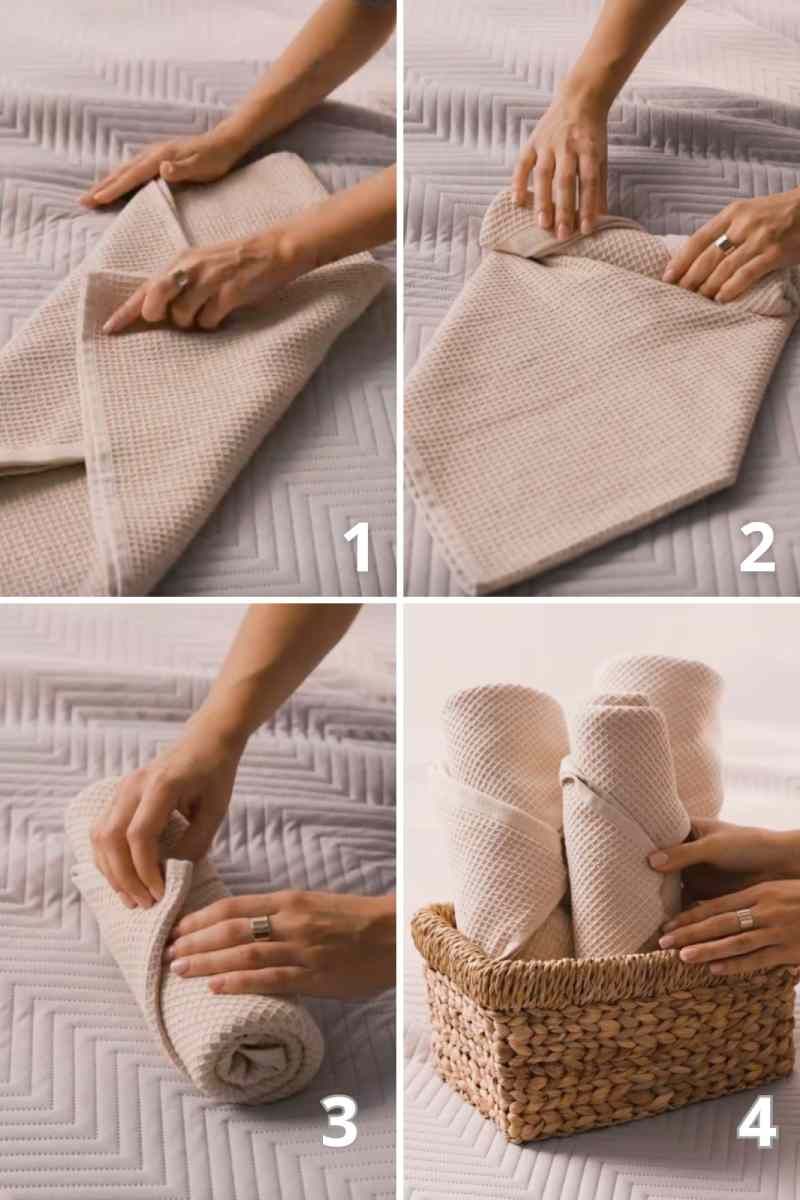 1

2

3

4