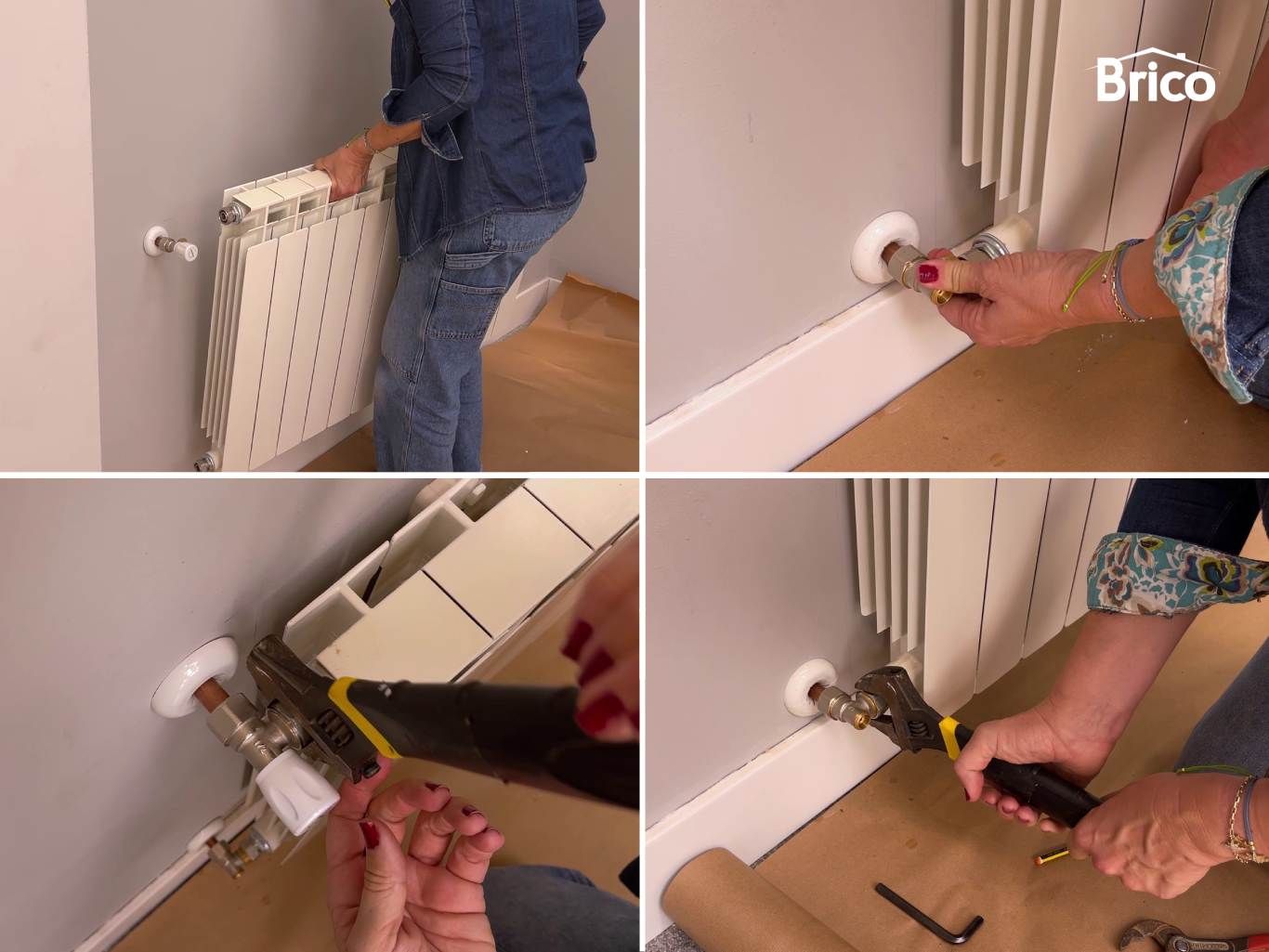 Brico