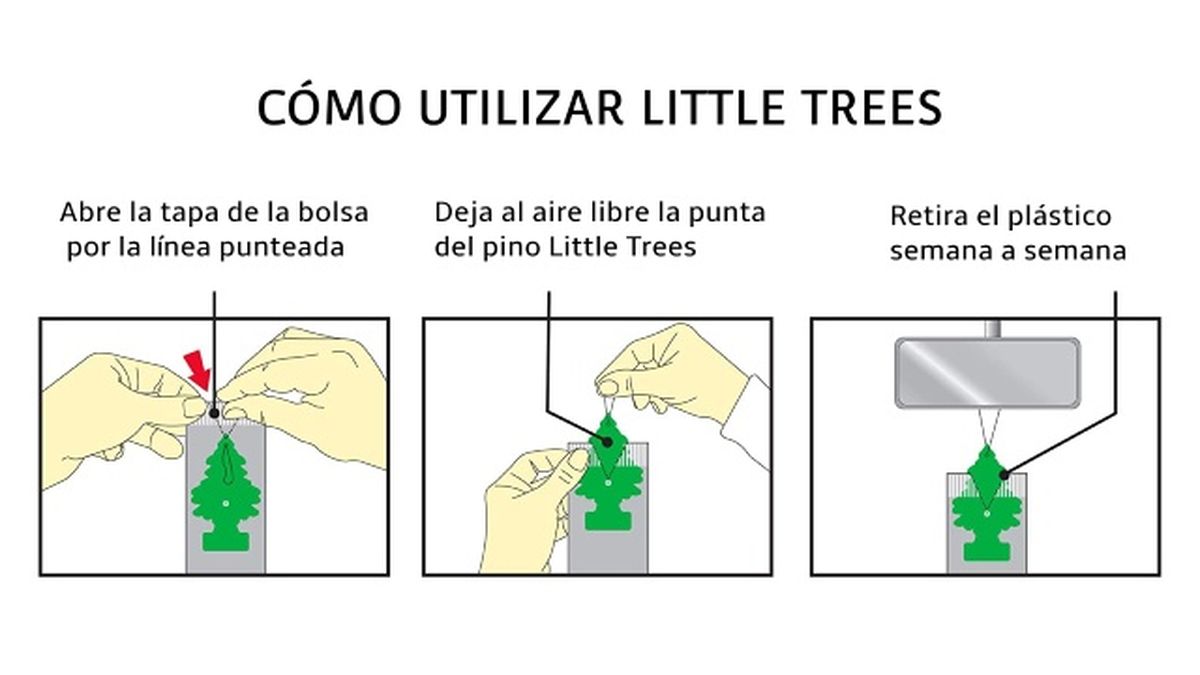 CÓMO UTILIZAR LITTLE TREES

Abre la tapa de la bolsa por la línea punteada

Deja al aire libre la punta del pino Little Trees

Retira el plástico semana a semana