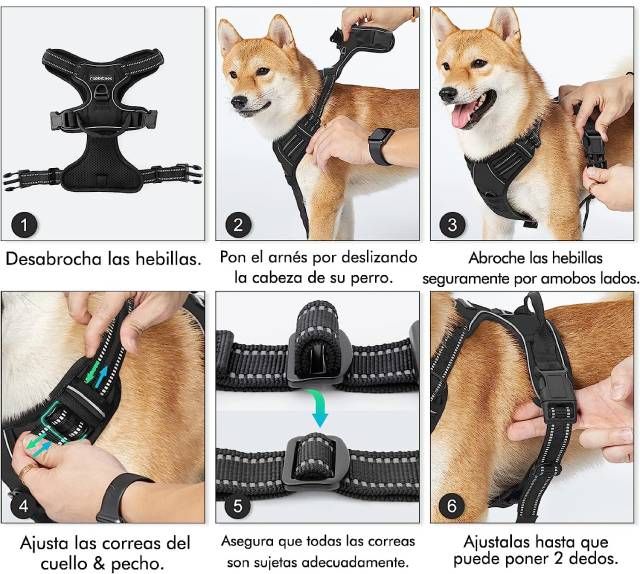 rabbitgoo

1

Desabrocha las hebillas.

2

Pon el arnés por deslizando la cabeza de su perro.

3

Abroche las hebillas seguramente por amobos lados.

4

Ajusta las correas del cuello & pecho.

5

Asegura que todas las correas son sujetas adecuadamente.

6

Ajustalas hasta que puede poner 2 dedos.